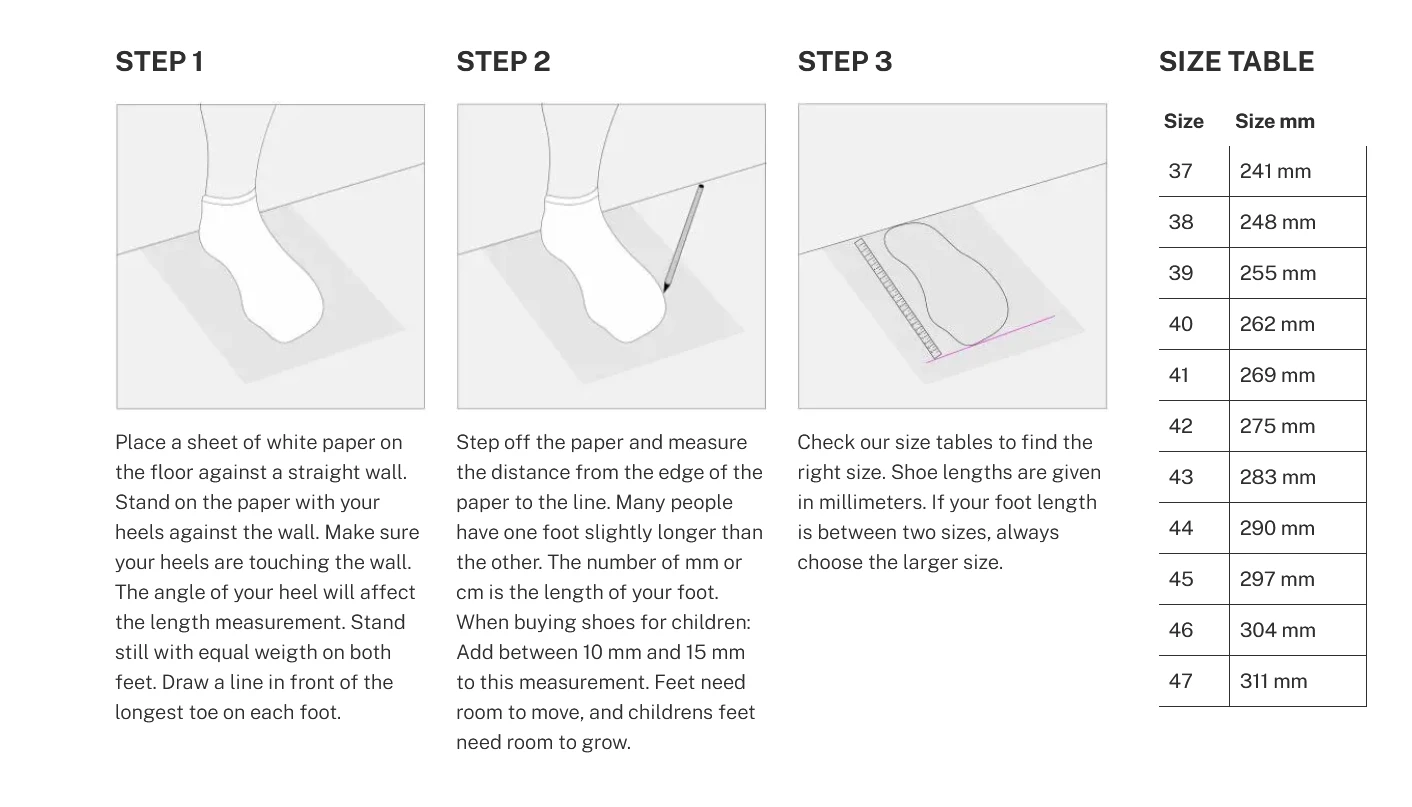 STEP 1

Place a sheet of white paper on the floor against a straight wall. Stand on the paper with your heels against the wall. Make sure your heels are touching the wall. The angle of your heel will affect the length measurement. Stand still with equal weigth on both feet. Draw a line in front of the longest toe on each foot.

STEP 2

Step off the paper and measure the distance from the edge of the paper to the line. Many people have one foot slightly longer than the other. The number of mm or cm is the length of your foot. When buying shoes for children: Add between 10 mm and 15 mm to this measurement. Feet need room to move, and childrens feet need room to grow.

STEP 3

Check our size tables to find the right size. Shoe lengths are given in millimeters. If your foot length is between two sizes, always choose the larger size.

SIZE TABLE

| Size | Size mm |
|---|---|
| 37 | 241 mm |
| 38 | 248 mm |
| 39 | 255 mm |
| 40 | 262 mm |
| 41 | 269 mm |
| 42 | 275 mm |
| 43 | 283 mm |
| 44 | 290 mm |
| 45 | 297 mm |
| 46 | 304 mm |
| 47 | 311 mm |